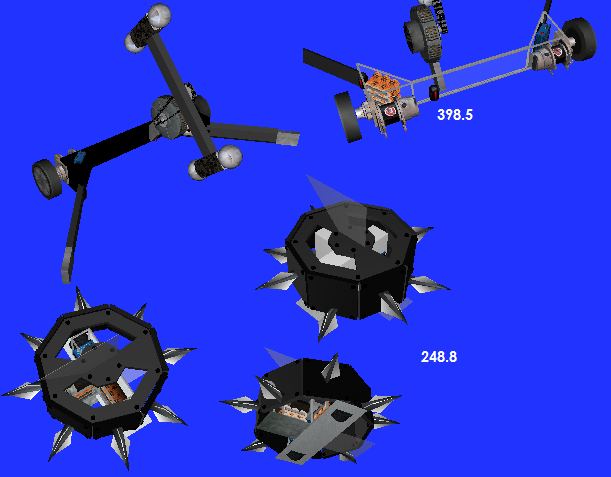 398.5

248.8