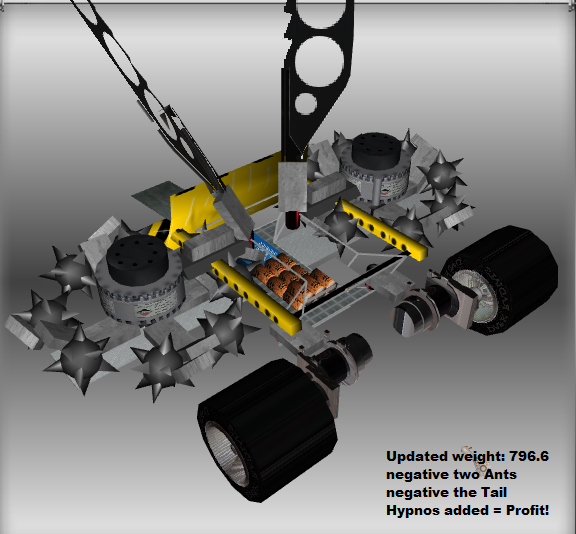 Updated weight: 796.6
negative two Ants
negative the Tail
Hypnos added = Profit!