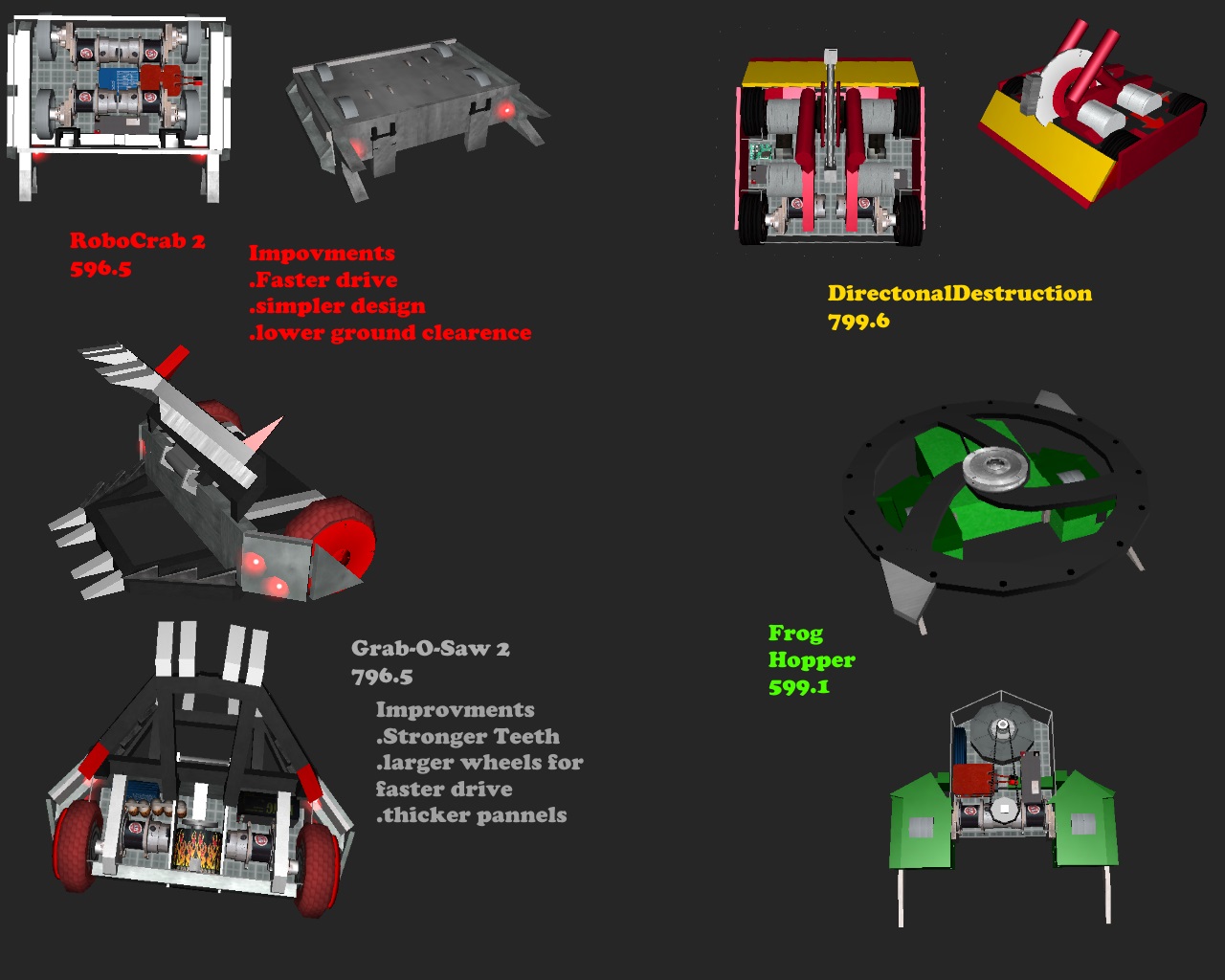 RoboCrab 2
596.5

Impovments
.Faster drive
.simpler design
.lower ground clearence

DirectonalDestruction
799.6

Grab-O-Saw 2
796.5

Improvments
.Stronger Teeth
.larger wheels for faster drive
.thicker pannels

Frog
Hopper
599.1