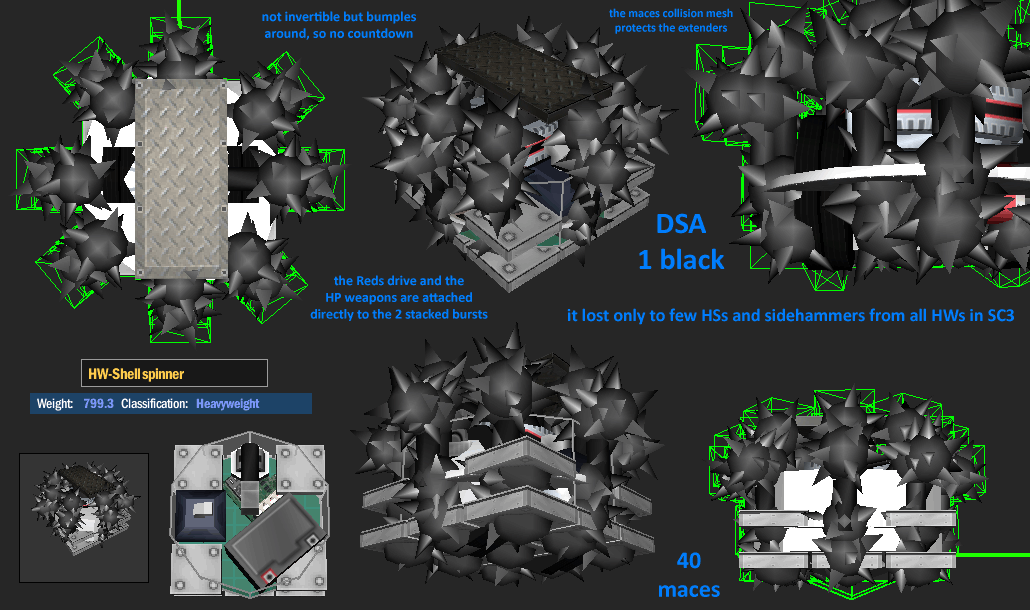 not invertible but bumples around, so no countdown

the maces collision mesh protects the extenders

DSA
1 black

the Reds drive and the HP weapons are attached directly to the 2 stacked bursts

it lost only to few HSs and sidehammers from all HWs in SC3

HW-Shell spinner

Weight: 799.3 Classification: Heavyweight

40
maces